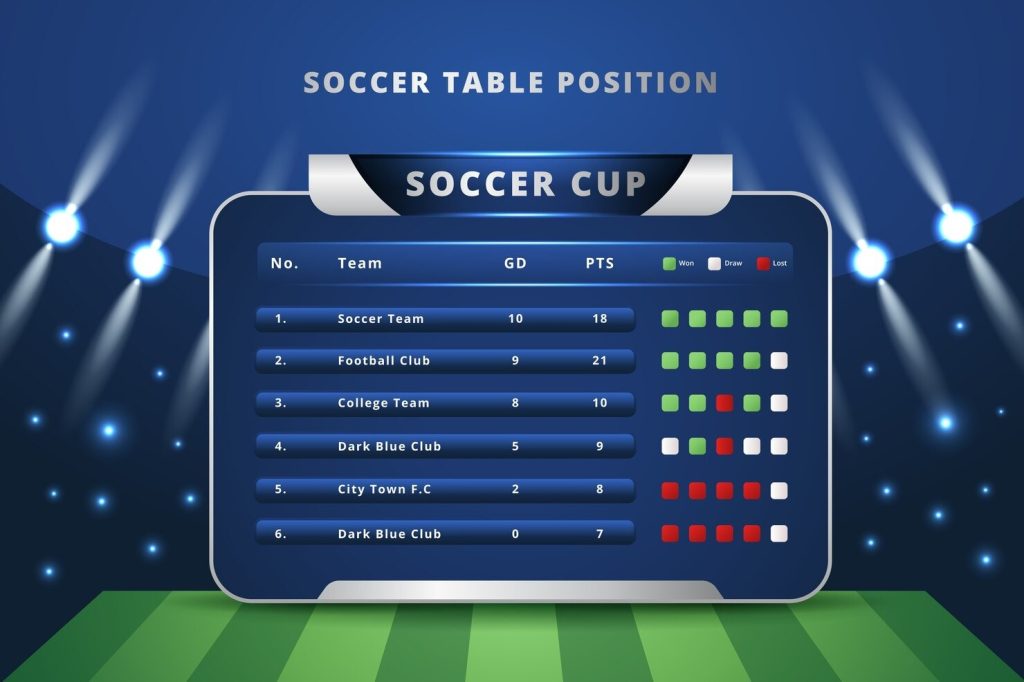 SOCCER TABLE POSITION

SOCCER CUP

| No. | Team | GD | PTS | Won Draw Lost |
|---|---|---|---|---|
| 1. | Soccer Team | 10 | 18 | |
| 2. | Football Club | 9 | 21 | |
| 3. | College Team | 8 | 10 | |
| 4. | Dark Blue Club | 5 | 9 | |
| 5. | City Town F.C | 2 | 8 | |
| 6. | Dark Blue Club | 0 | 7 | |